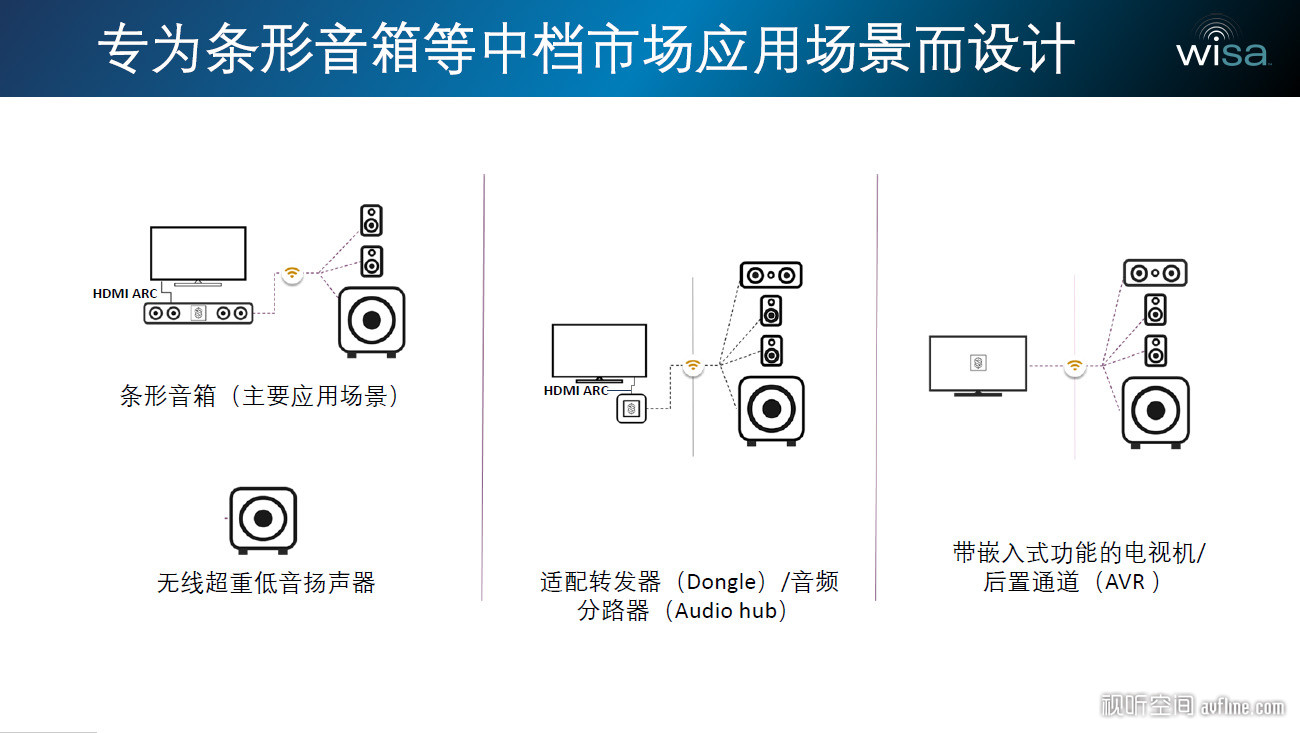 专为条形音箱等中档市场应用场景而设计

wisa

HDMI ARC

条形音箱（主要应用场景）

无线超重低音扬声器

HDMI ARC

适配转发器（Dongle）/音频分路器（Audio hub）

带嵌入式功能的电视机/后置通道（AVR）

视听空间 avfine.com